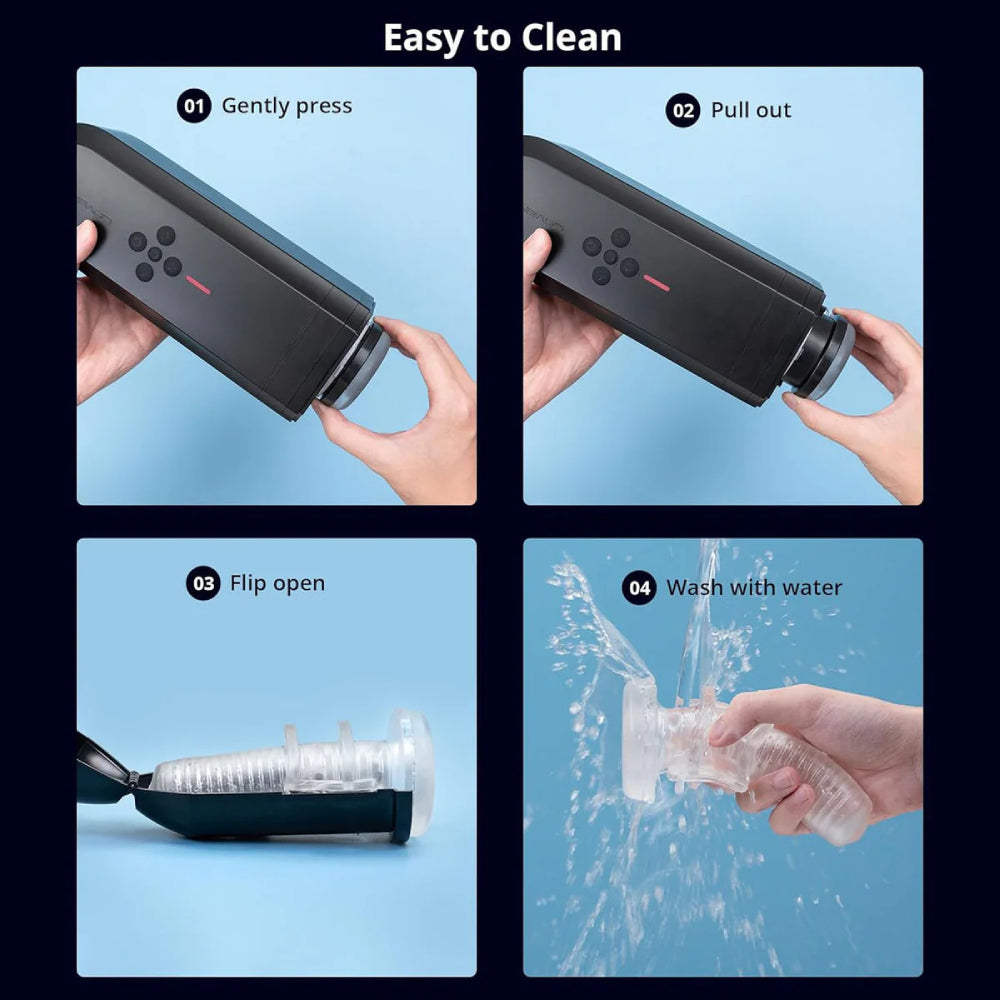 Easy to Clean

01 Gently press

02 Pull out

03 Flip open

04 Wash with water